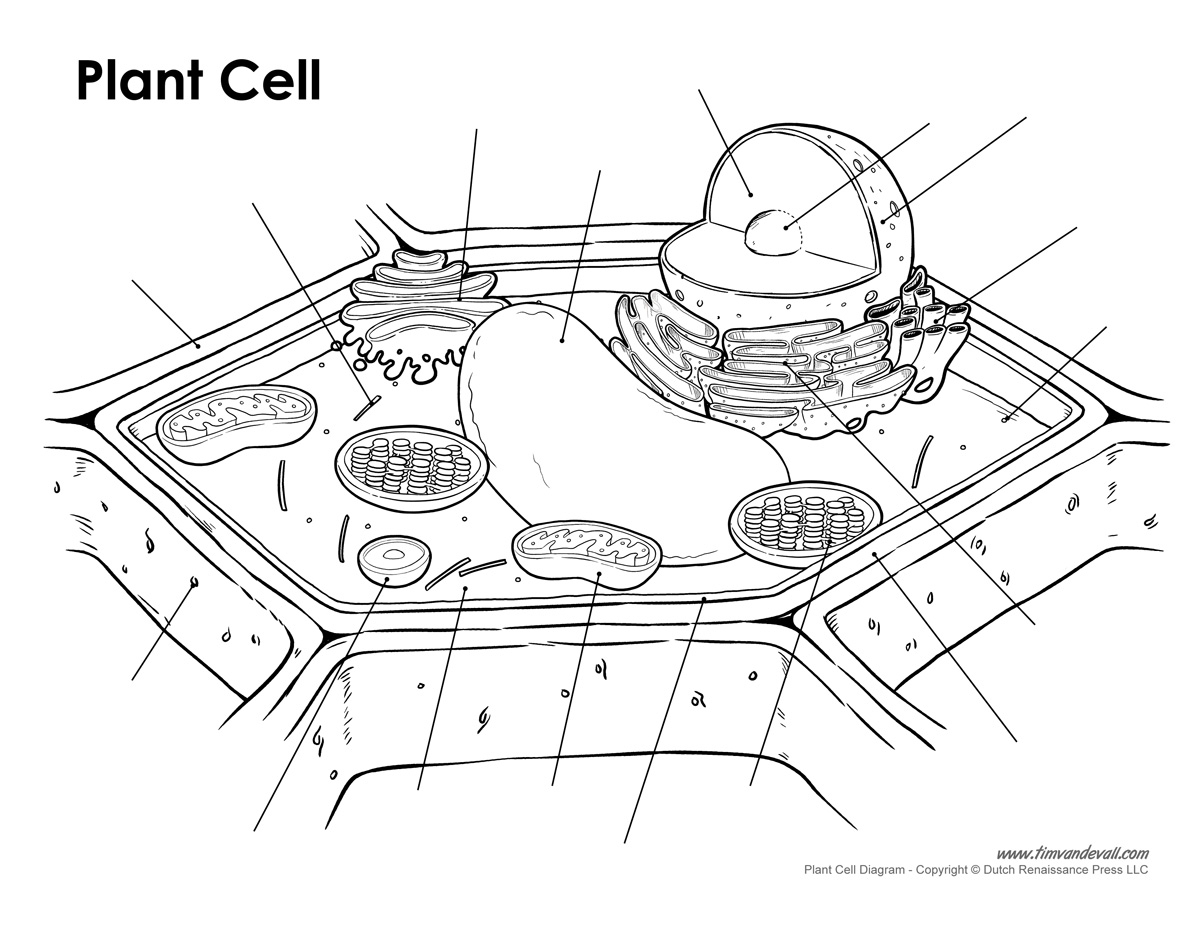 Plant Cell

www.timvandevall.com
Plant Cell Diagram - Copyright © Dutch Renaissance Press LLC