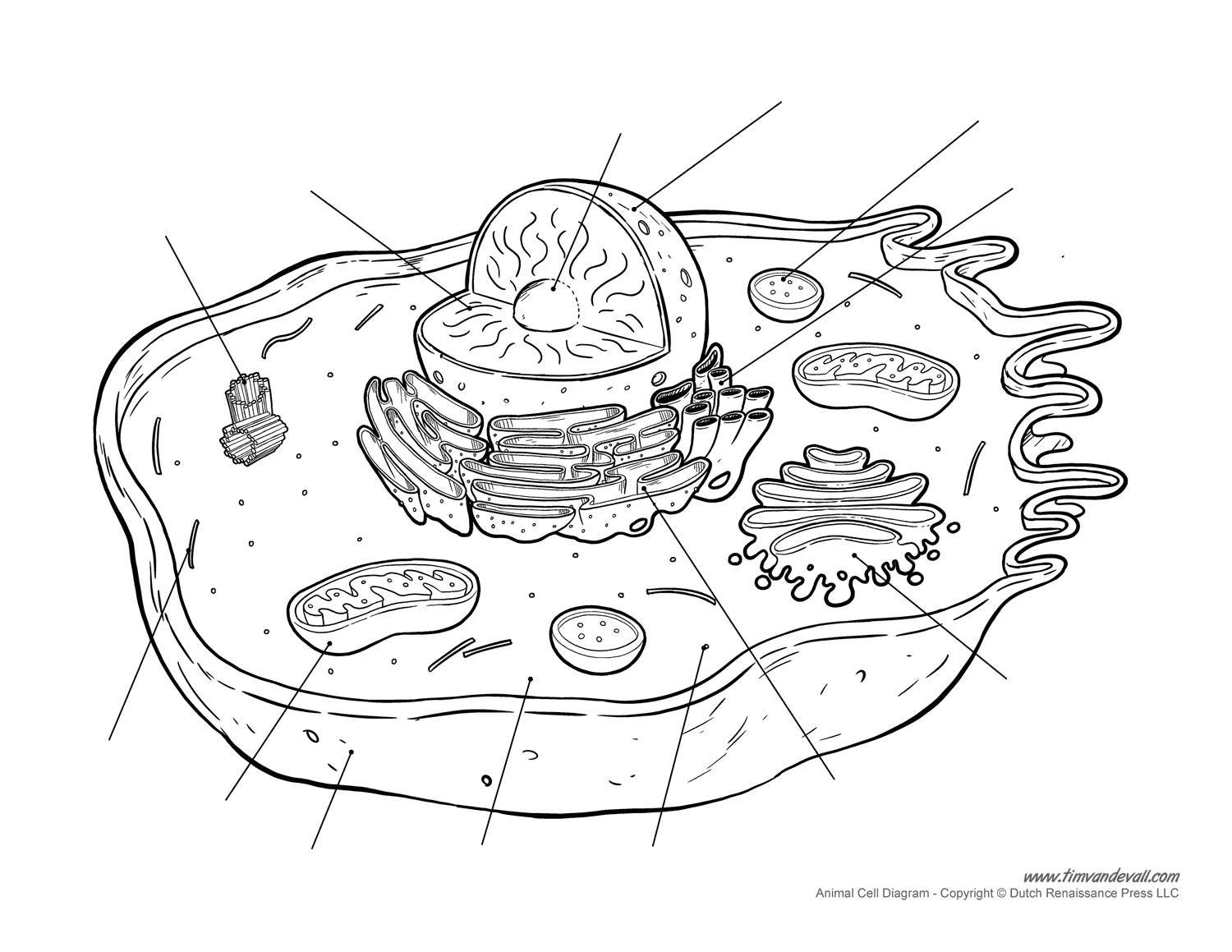 www.timvandevall.com
Animal Cell Diagram - Copyright © Dutch Renaissance Press LLC